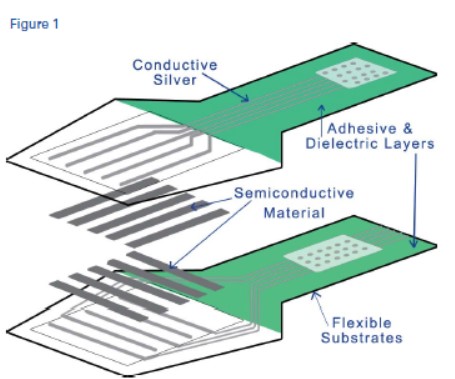 Figure 1

Conductive Silver

Adhesive & Dielectric Layers

Semiconductive Material

Flexible Substrates